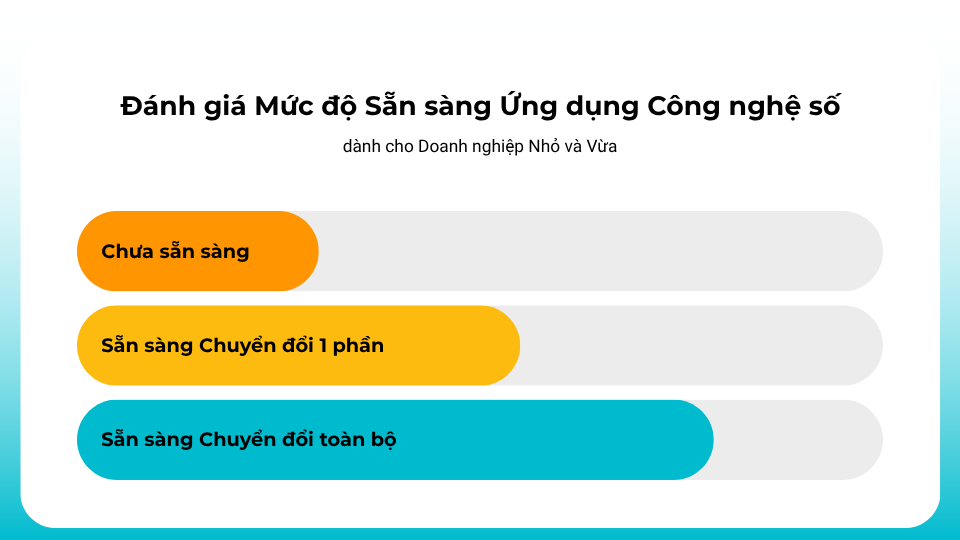 Đánh giá Mức độ Sẵn sàng Ứng dụng Công nghệ số

dành cho Doanh nghiệp Nhỏ và Vừa

Chưa sẵn sàng

Sẵn sàng Chuyển đổi 1 phần

Sẵn sàng Chuyển đổi toàn bộ